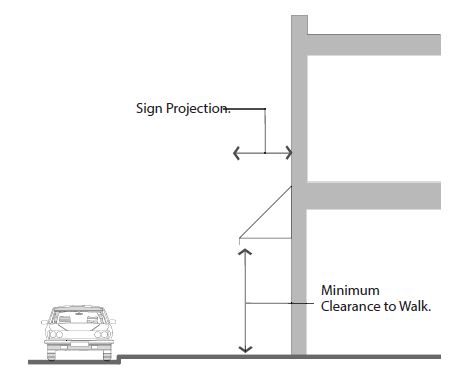 Sign Projection.

Minimum
Clearance to Walk.